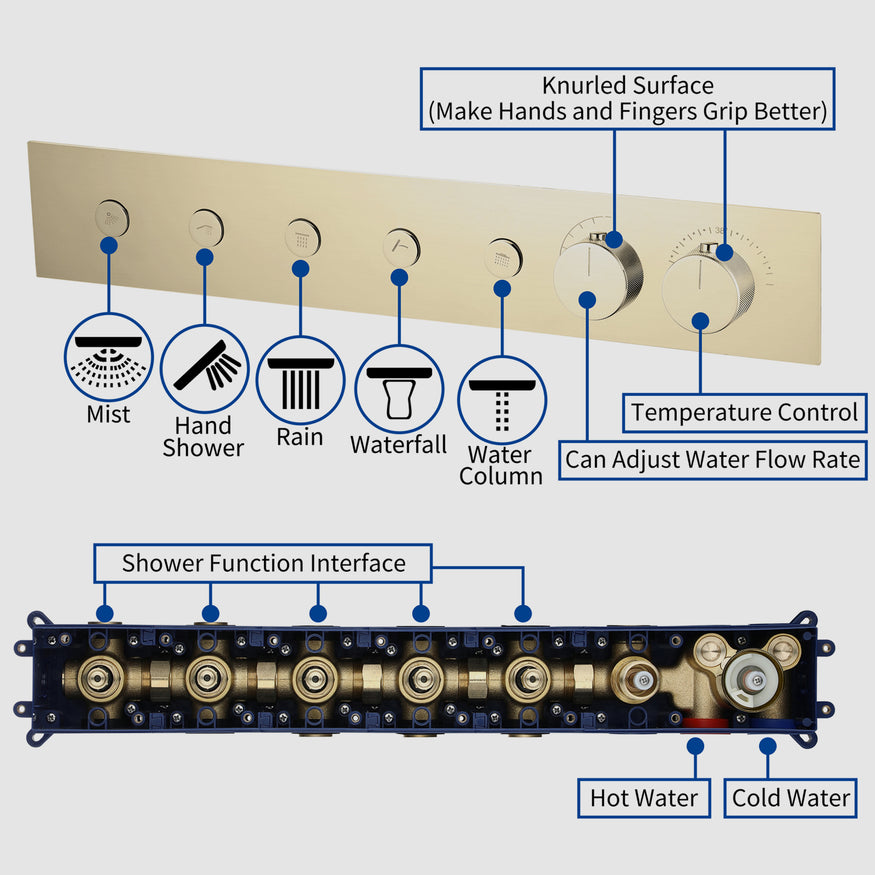 Knurled Surface
(Make Hands and Fingers Grip Better)

38

Mist

Hand Shower

Rain

Waterfall

Water Column

Temperature Control

Can Adjust Water Flow Rate

Shower Function Interface

Hot Water

Cold Water