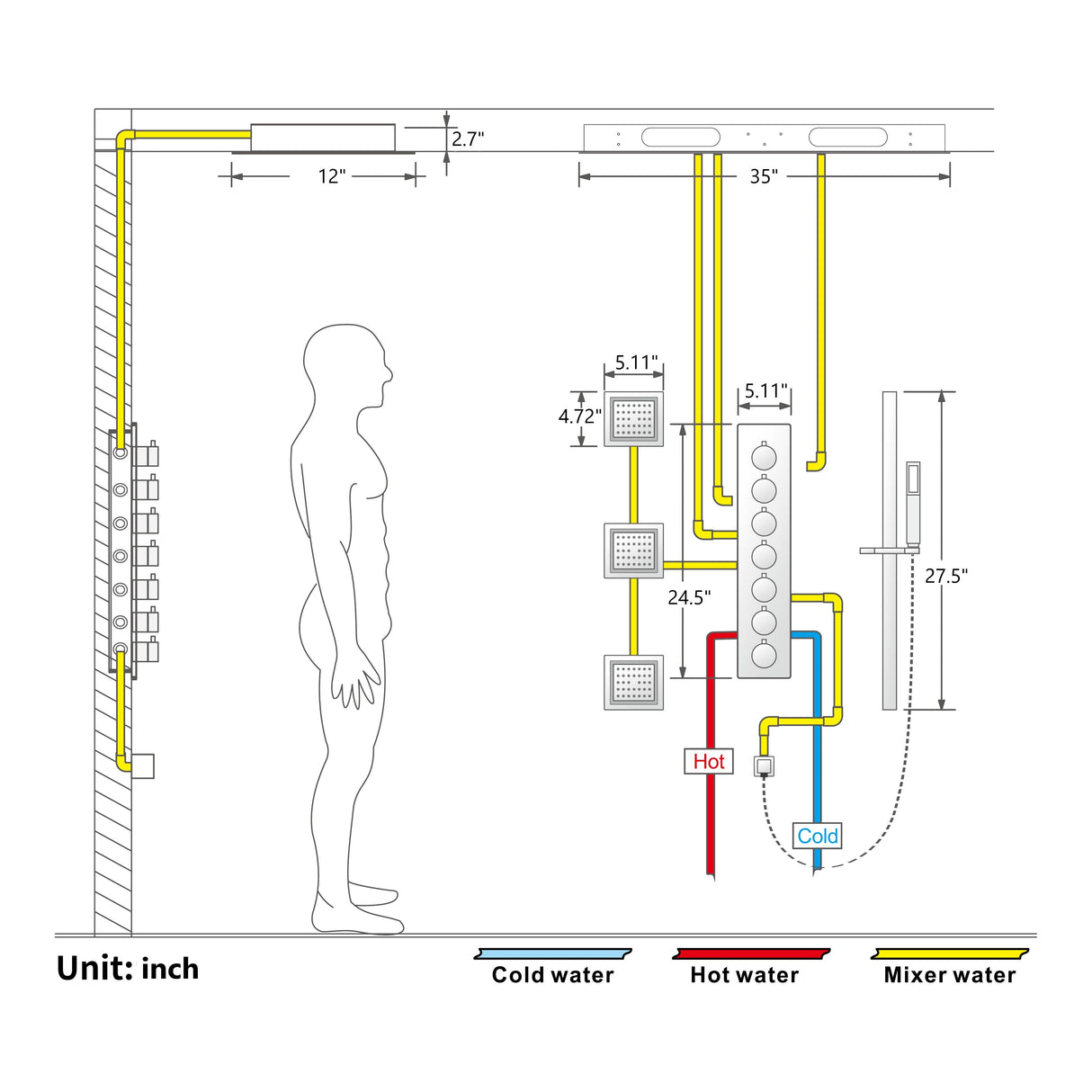 2.7"

12"

35"

5.11"

4.72"

5.11"

24.5"

27.5"

Hot

Cold

Unit: inch

Cold water

Hot water

Mixer water