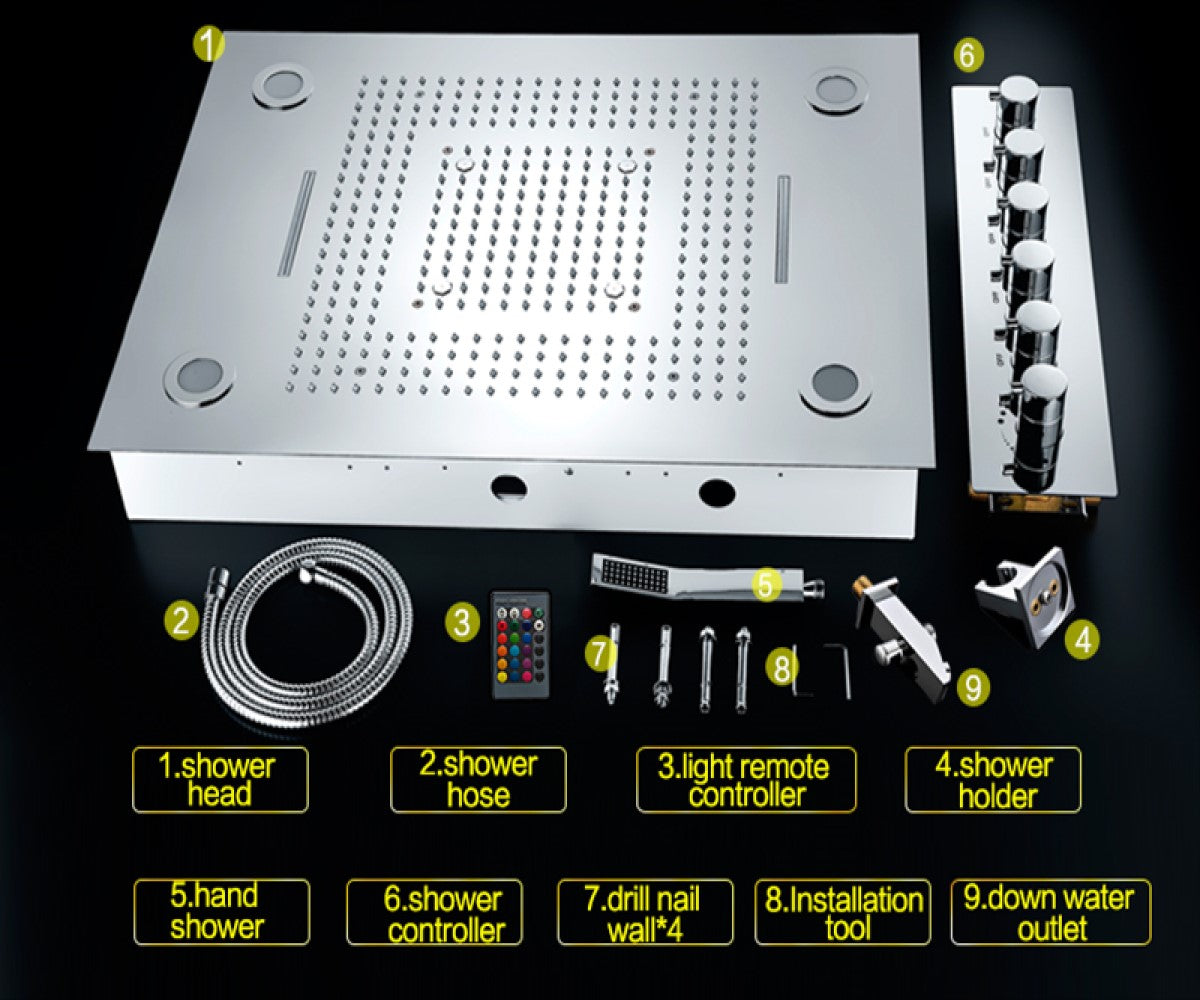 1

6

2

3

5

7

8

9

4

1.shower head

2.shower hose

3.light remote controller

4.shower holder

5.hand shower

6.shower controller

7.drill nail wall*4

8.Installation tool

9.down water outlet