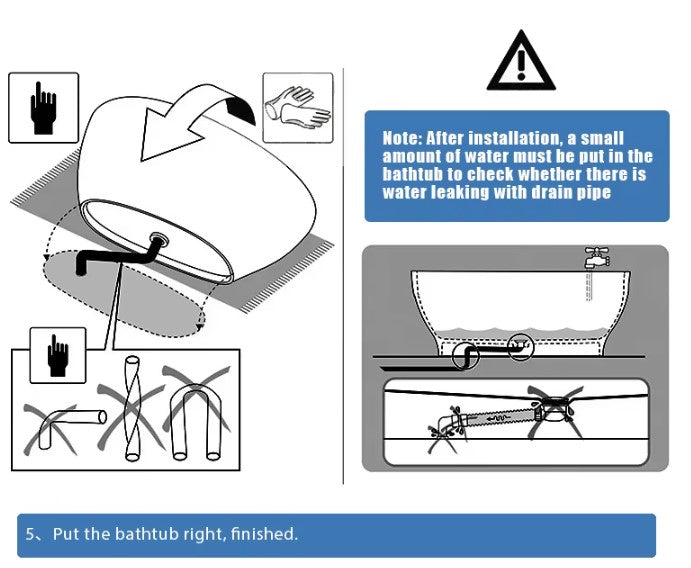 Note: After installation, a small amount of water must be put in the bathtub to check whether there is water leaking with drain pipe

5、Put the bathtub right, finished.