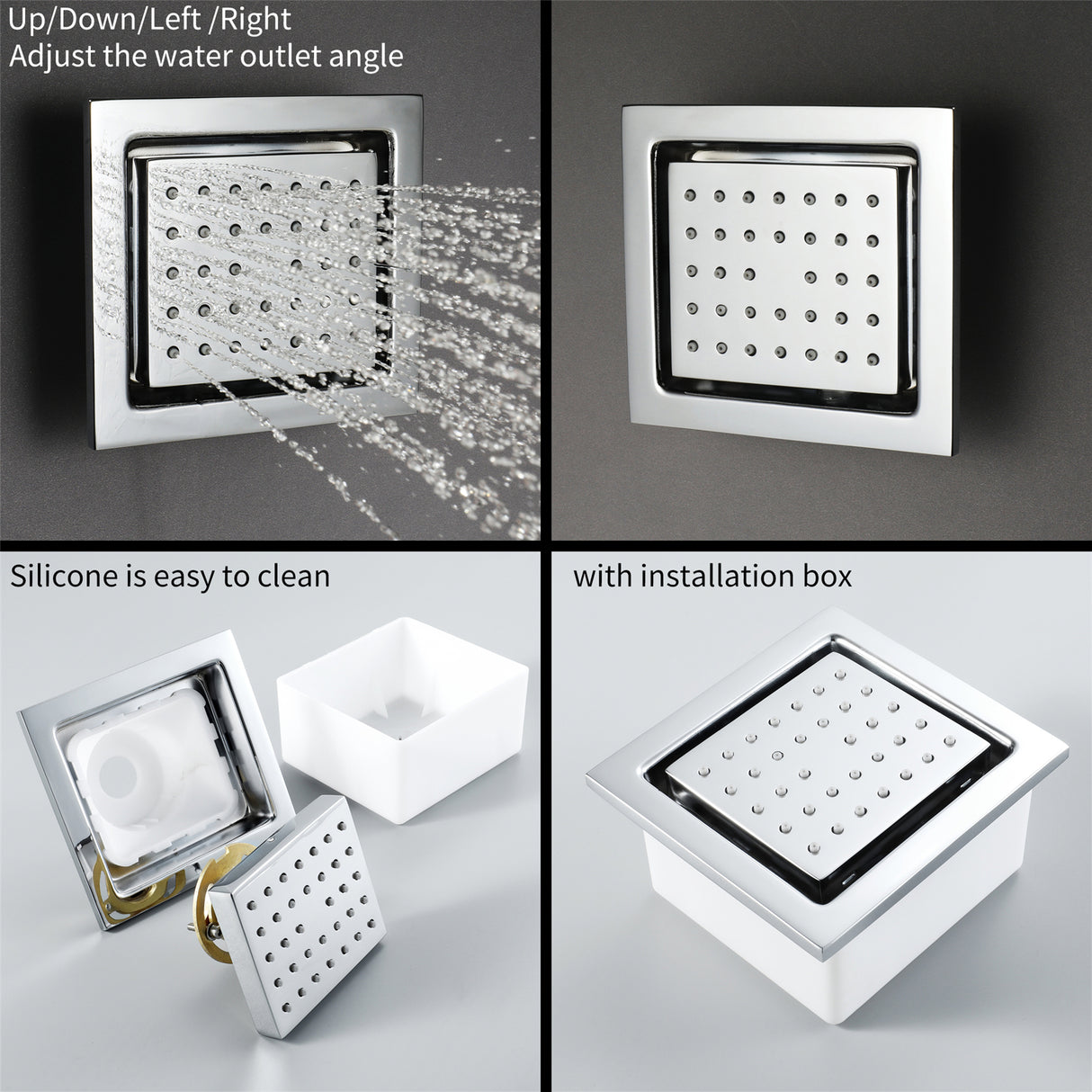 Up/Down/Left /Right
Adjust the water outlet angle

Silicone is easy to clean

with installation box