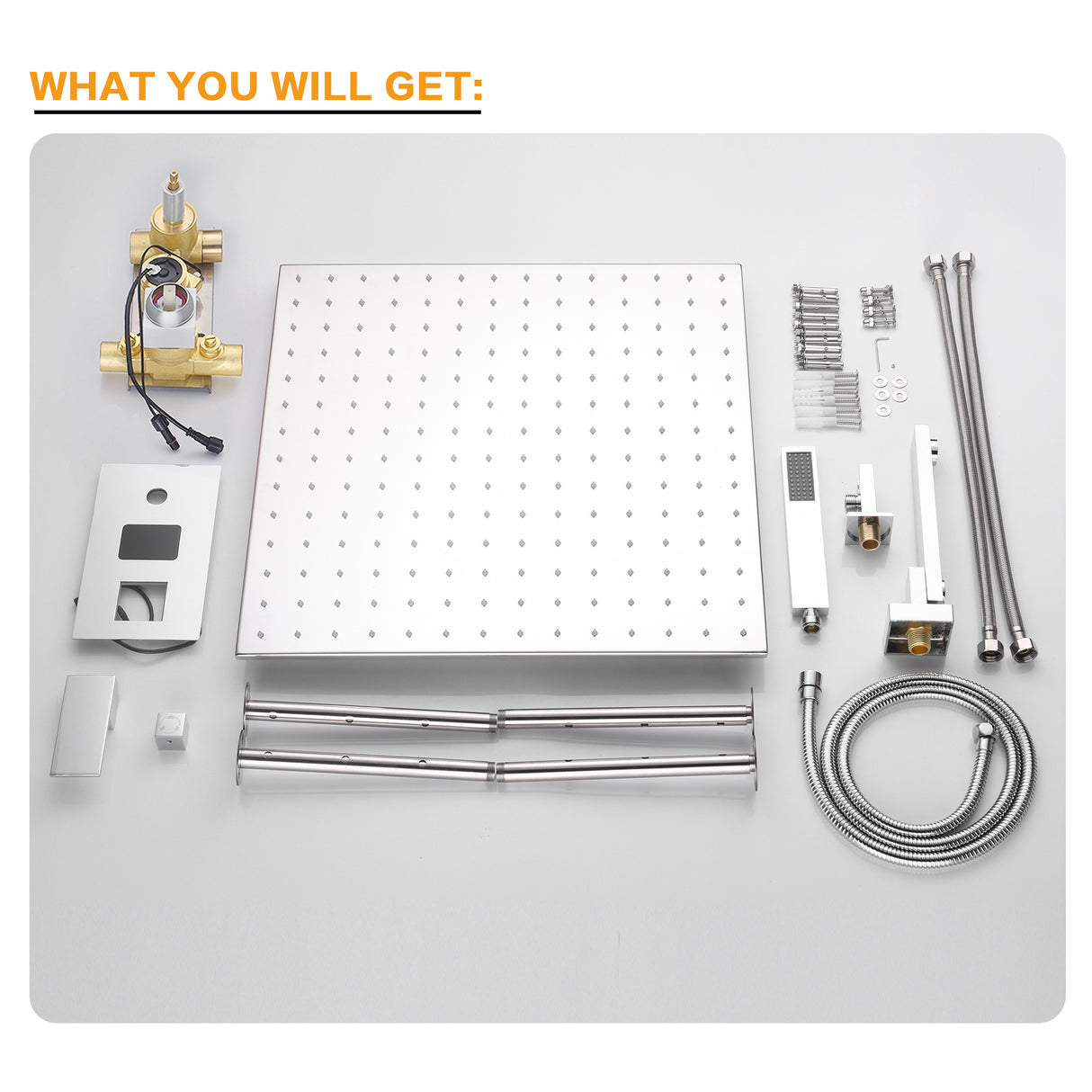 WHAT YOU WILL GET: