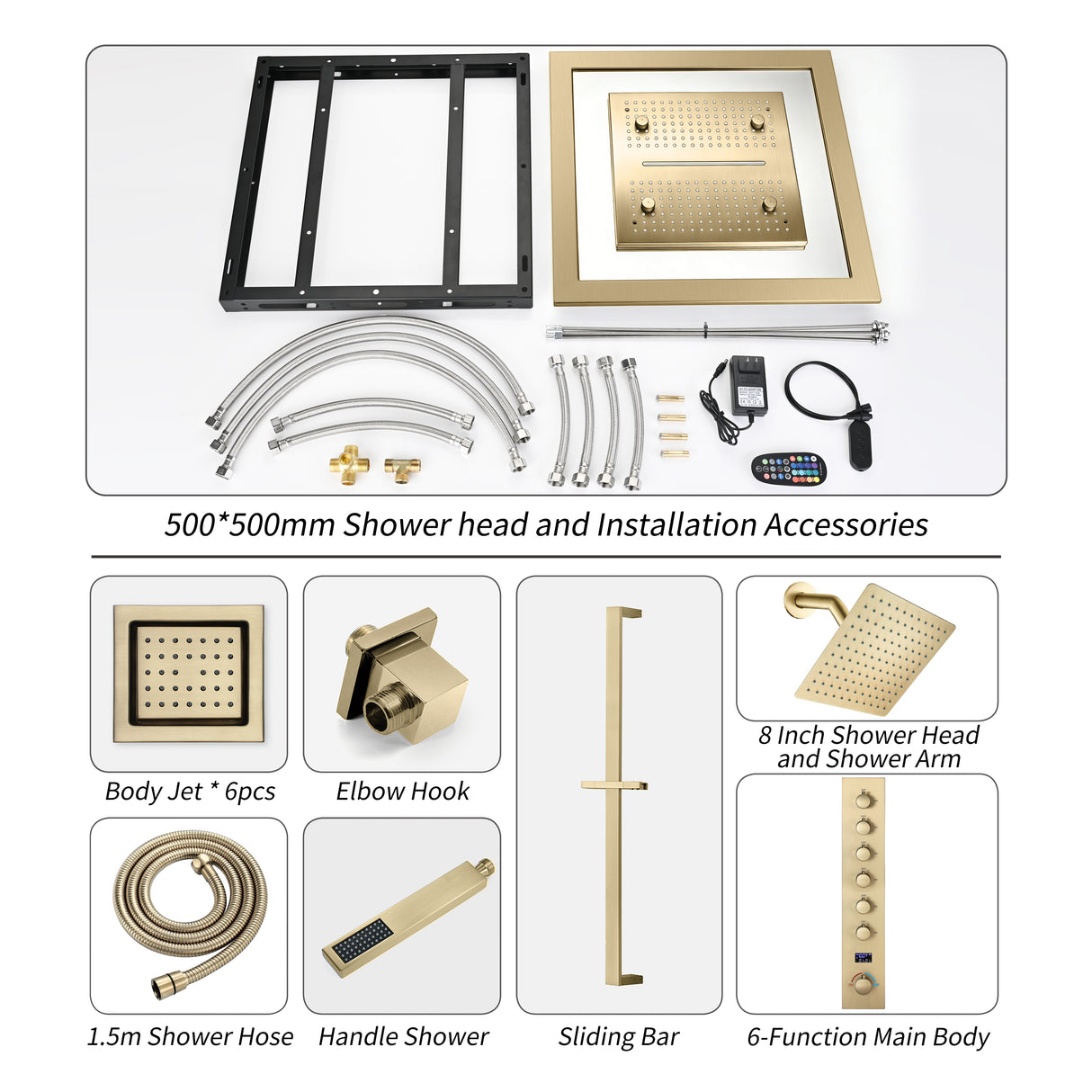 500*500mm Shower head and Installation Accessories

Body Jet * 6pcs

Elbow Hook

8 Inch Shower Head and Shower Arm

1.5m Shower Hose

Handle Shower

Sliding Bar

6-Function Main Body